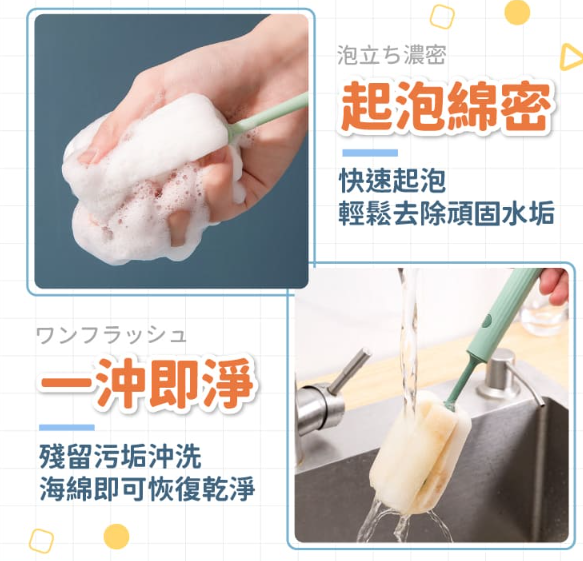 泡立ち濃密

起泡綿密

快速起泡
輕鬆去除頑固水垢

ワンフラッシュ

一沖即淨

殘留污垢沖洗
海綿即可恢復乾淨